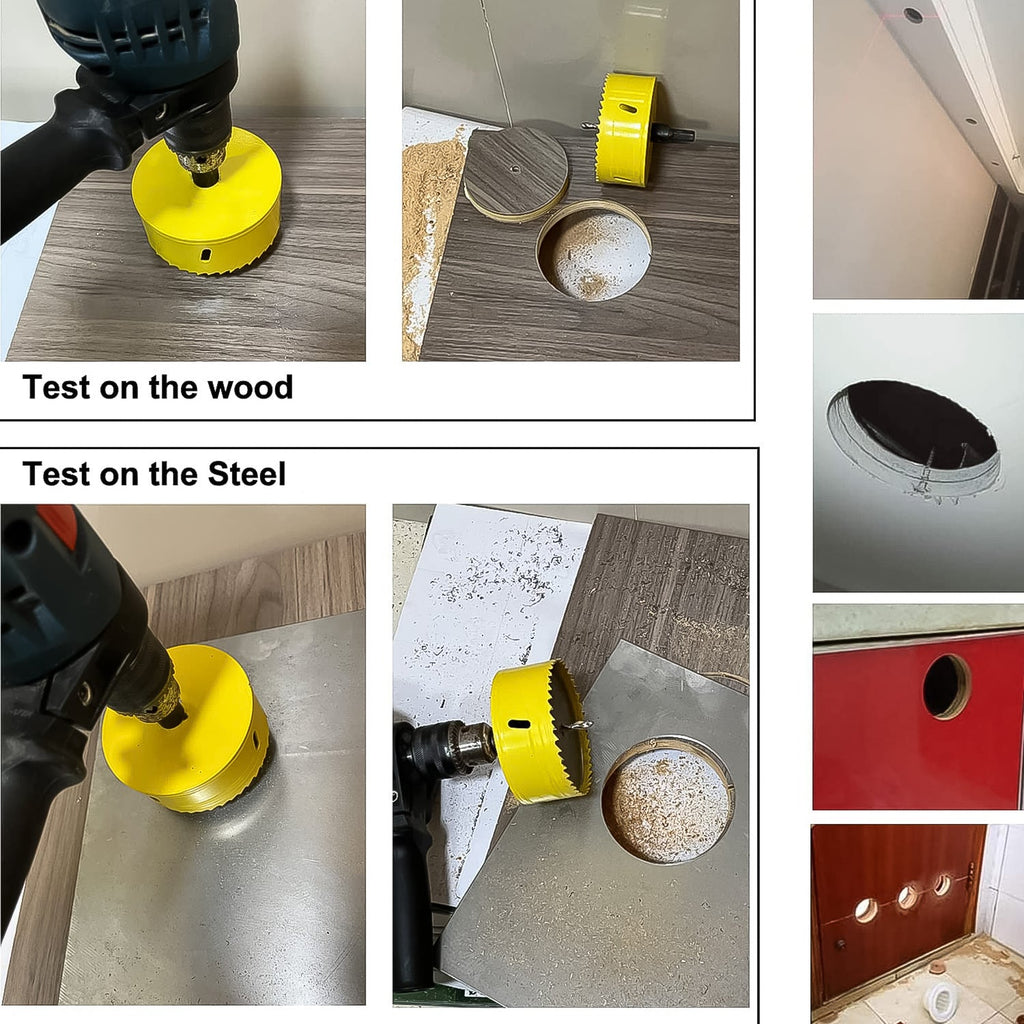 Test on the wood

Test on the Steel