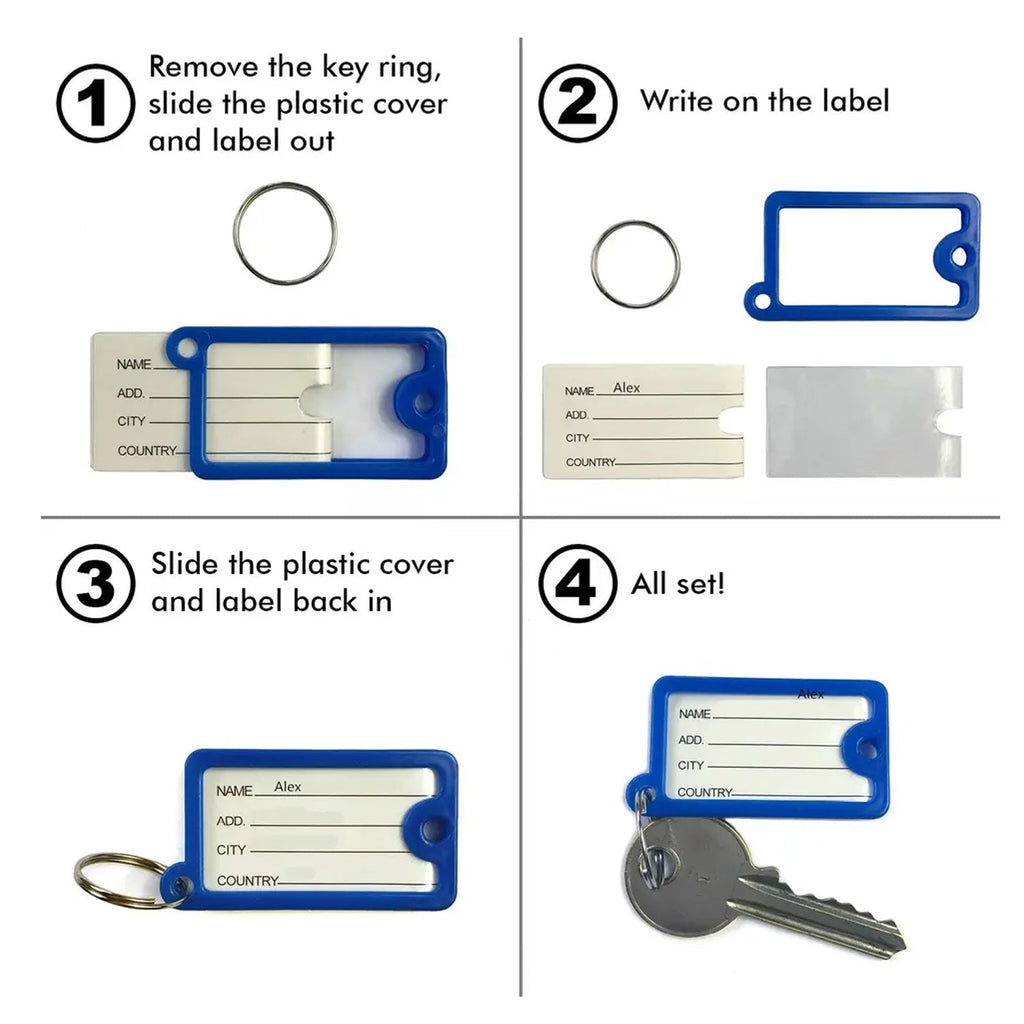 1 Remove the key ring, slide the plastic cover and label out

NAME
ADD.
CITY
COUNTRY

2 Write on the label

NAME Alex
ADD.
CITY
COUNTRY

3 Slide the plastic cover and label back in

NAME Alex
ADD.
CITY
COUNTRY

4 All set!

Alex
NAME
ADD.
CITY
COUNTRY