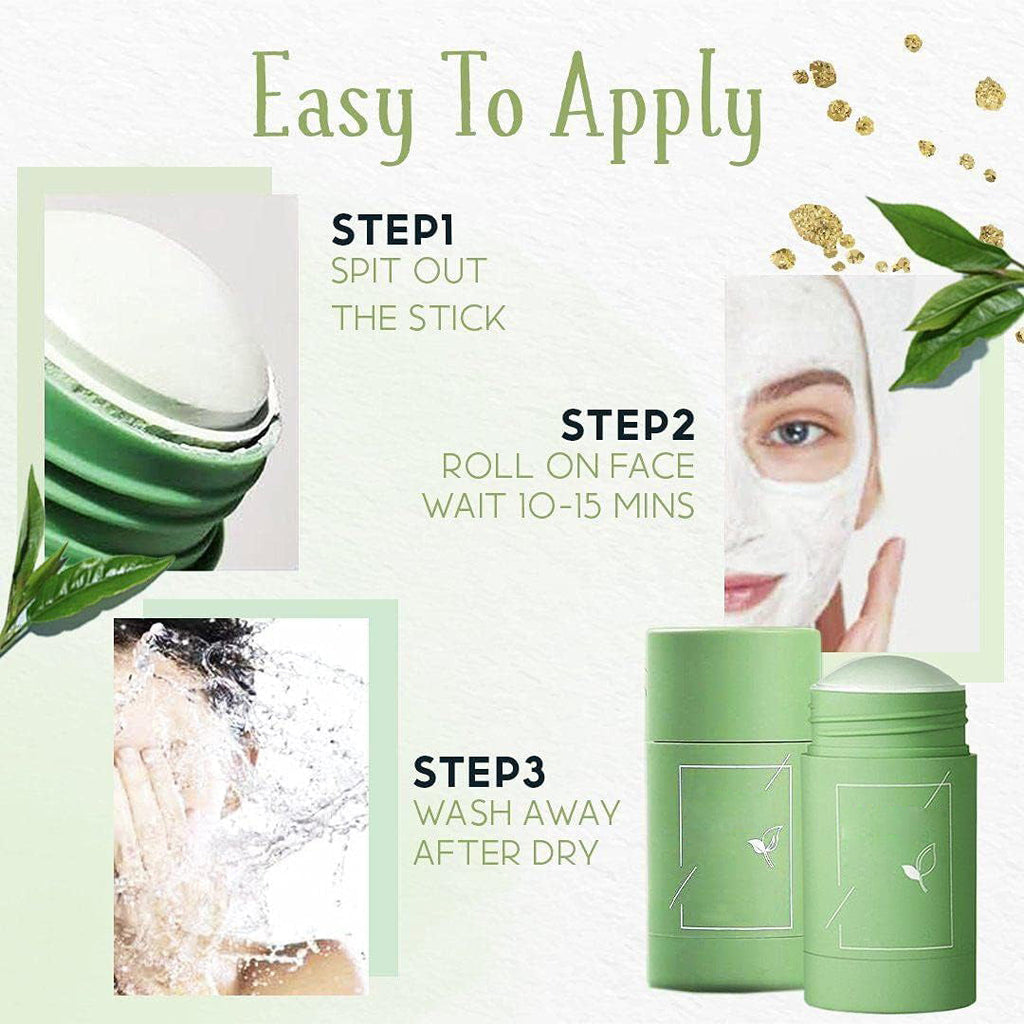 Easy To Apply

STEP1
SPIT OUT
THE STICK

STEP2
ROLL ON FACE
WAIT 10-15 MINS

STEP3
WASH AWAY
AFTER DRY